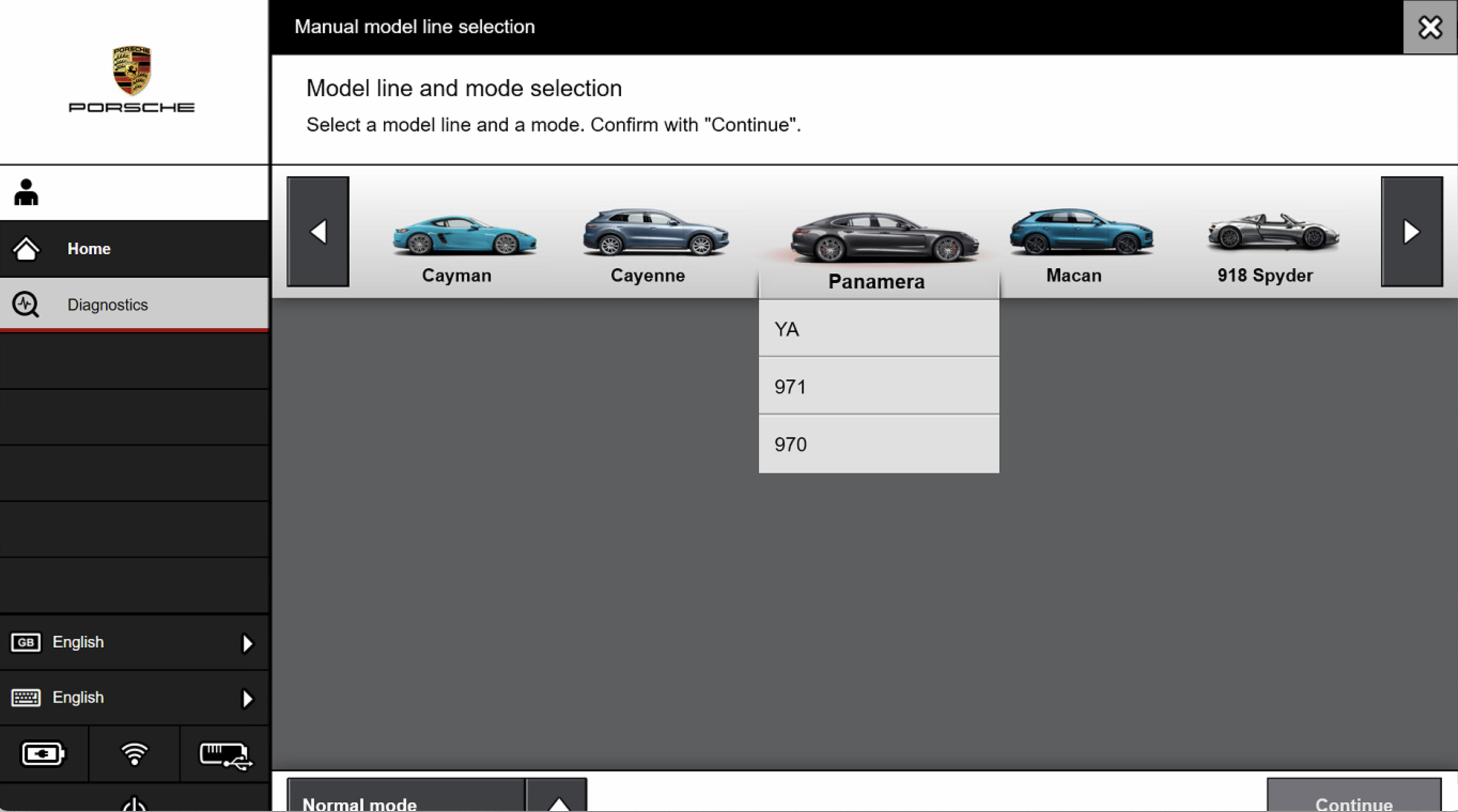 PORSCHE

Home

Diagnostics

GB English

English

Manual model line selection

Model line and mode selection

Select a model line and a mode. Confirm with "Continue".

Cayman

Cayenne

Panamera

Macan

918 Spyder

YA

971

970

Normal mode

Continue